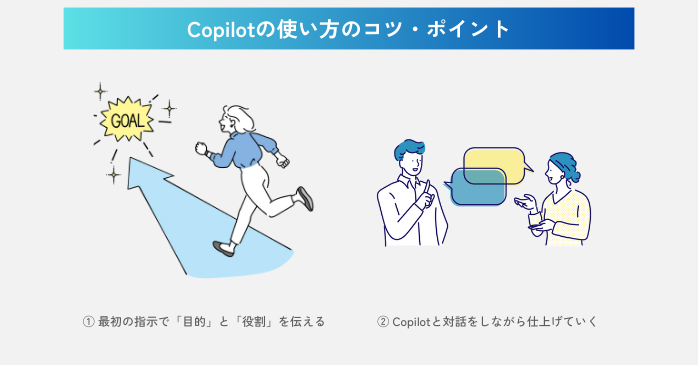 Copilotの使い方のコツ・ポイント

GOAL

① 最初の指示で「目的」と「役割」を伝える

② Copilotと対話をしながら仕上げていく